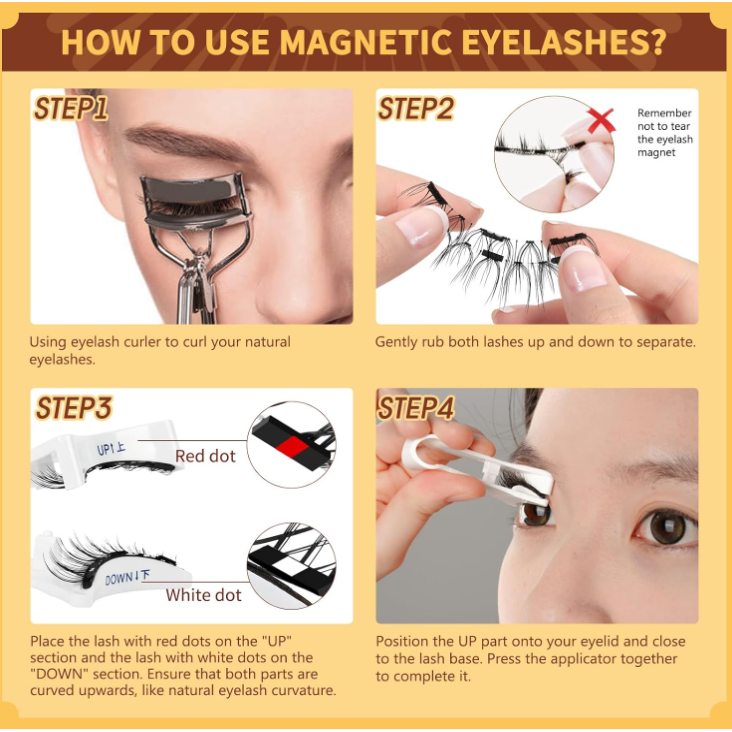 HOW TO USE MAGNETIC EYELASHES?

STEP1

Using eyelash curler to curl your natural eyelashes.

STEP2

Remember not to tear the eyelash magnet

Gently rub both lashes up and down to separate.

STEP3

UP↑上

Red dot

DOWN↓下

White dot

Place the lash with red dots on the "UP" section and the lash with white dots on the "DOWN" section. Ensure that both parts are curved upwards, like natural eyelash curvature.

STEP4

Position the UP part onto your eyelid and close to the lash base. Press the applicator together to complete it.