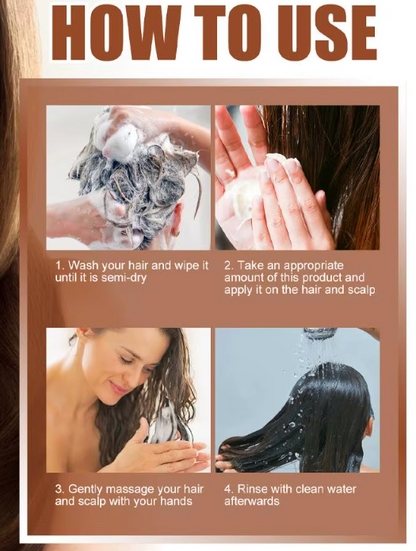 HOW TO USE

1. Wash your hair and wipe it until it is semi-dry

2. Take an appropriate amount of this product and apply it on the hair and scalp

3. Gently massage your hair and scalp with your hands

4. Rinse with clean water afterwards