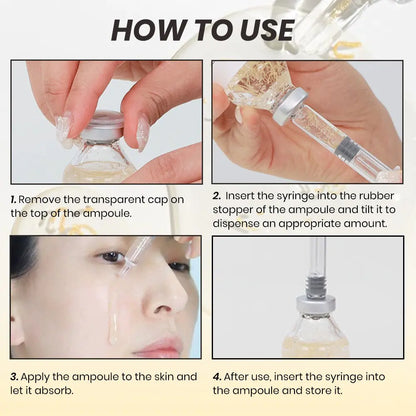 HOW TO USE

1. Remove the transparent cap on the top of the ampoule.

2. Insert the syringe into the rubber stopper of the ampoule and tilt it to dispense an appropriate amount.

3. Apply the ampoule to the skin and let it absorb.

4. After use, insert the syringe into the ampoule and store it.