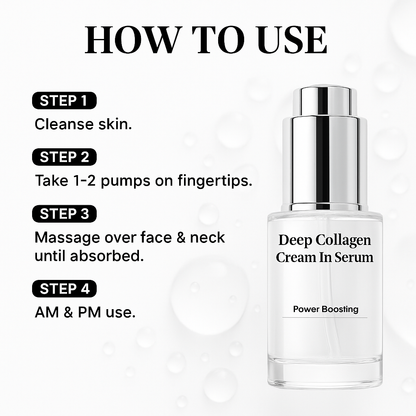 HOW TO USE

STEP 1
Cleanse skin.

STEP 2
Take 1-2 pumps on fingertips.

STEP 3
Massage over face & neck until absorbed.

STEP 4
AM & PM use.

Deep Collagen
Cream In Serum

Power Boosting