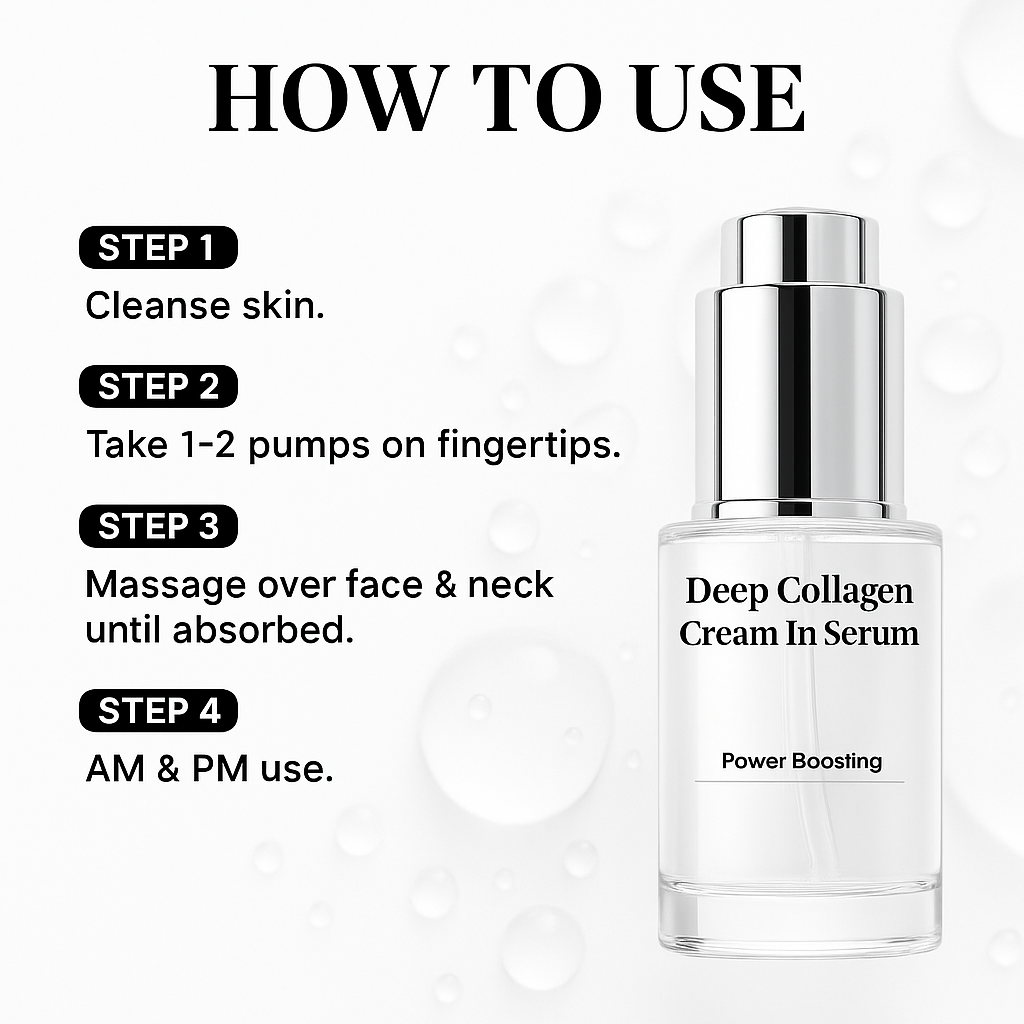 HOW TO USE

STEP 1
Cleanse skin.

STEP 2
Take 1-2 pumps on fingertips.

STEP 3
Massage over face & neck until absorbed.

STEP 4
AM & PM use.

Deep Collagen Cream In Serum

Power Boosting