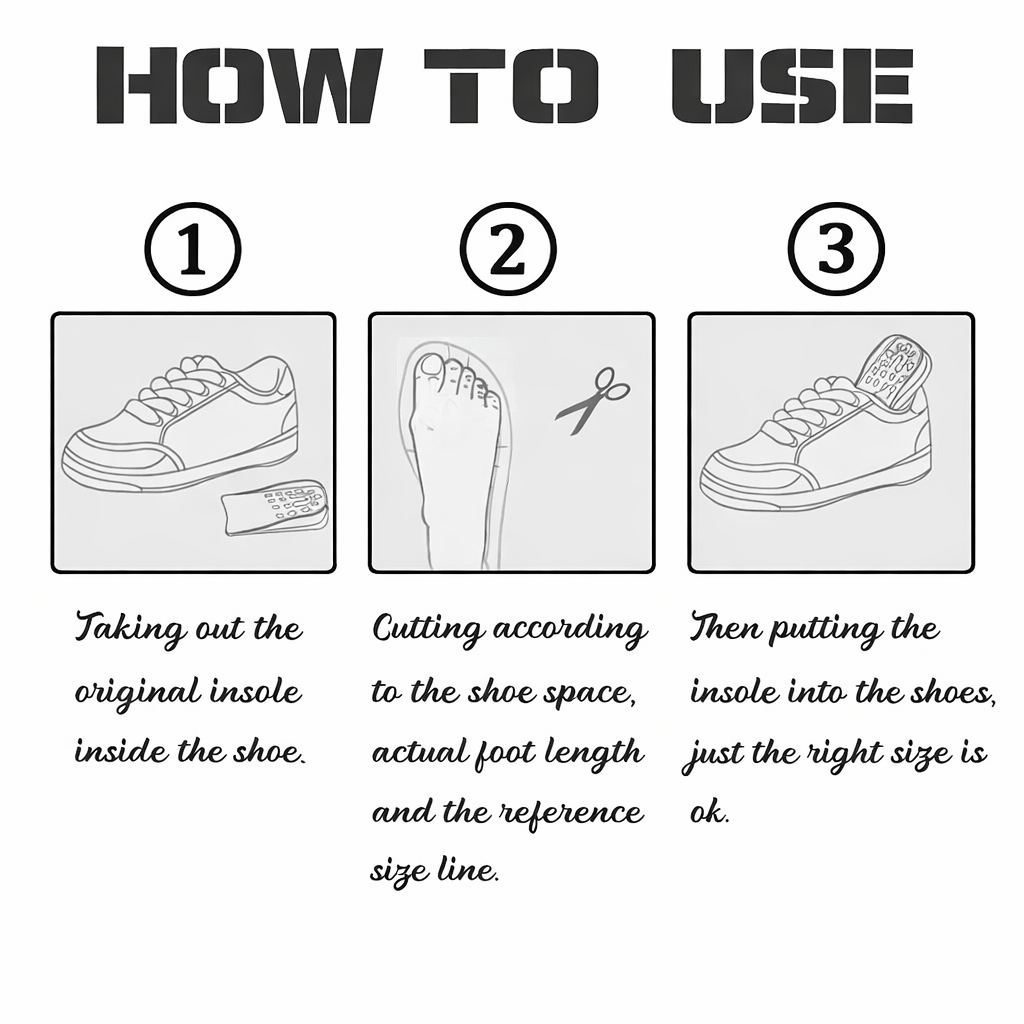 HOW TO USE

①

Taking out the original insole inside the shoe.

②

Cutting according to the shoe space, actual foot length and the reference size line.

③

Then putting the insole into the shoes, just the right size is ok.