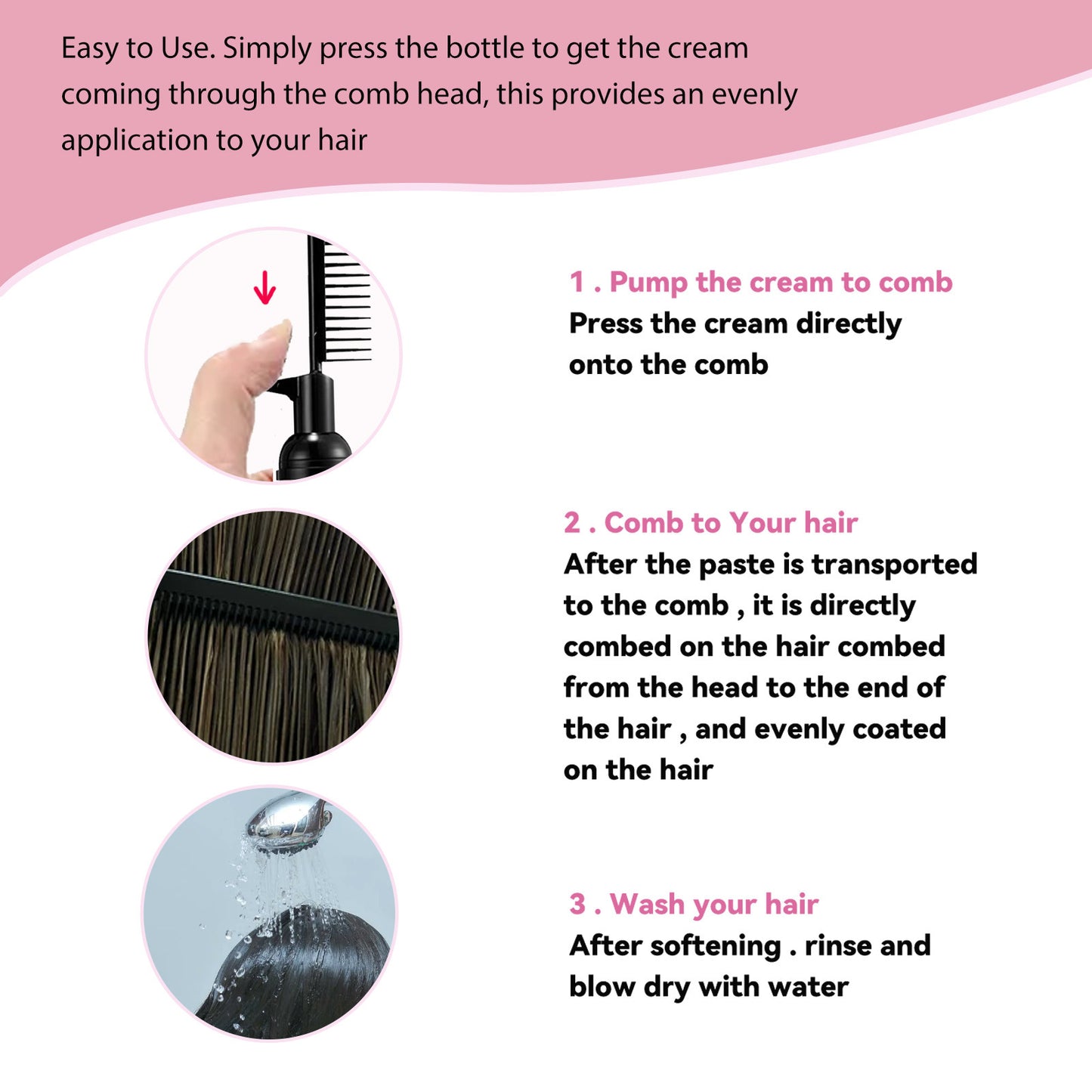 Easy to Use. Simply press the bottle to get the cream coming through the comb head, this provides an evenly application to your hair

1 . Pump the cream to comb
Press the cream directly onto the comb

2 . Comb to Your hair
After the paste is transported to the comb , it is directly combed on the hair combed from the head to the end of the hair , and evenly coated on the hair

3 . Wash your hair
After softening . rinse and blow dry with water